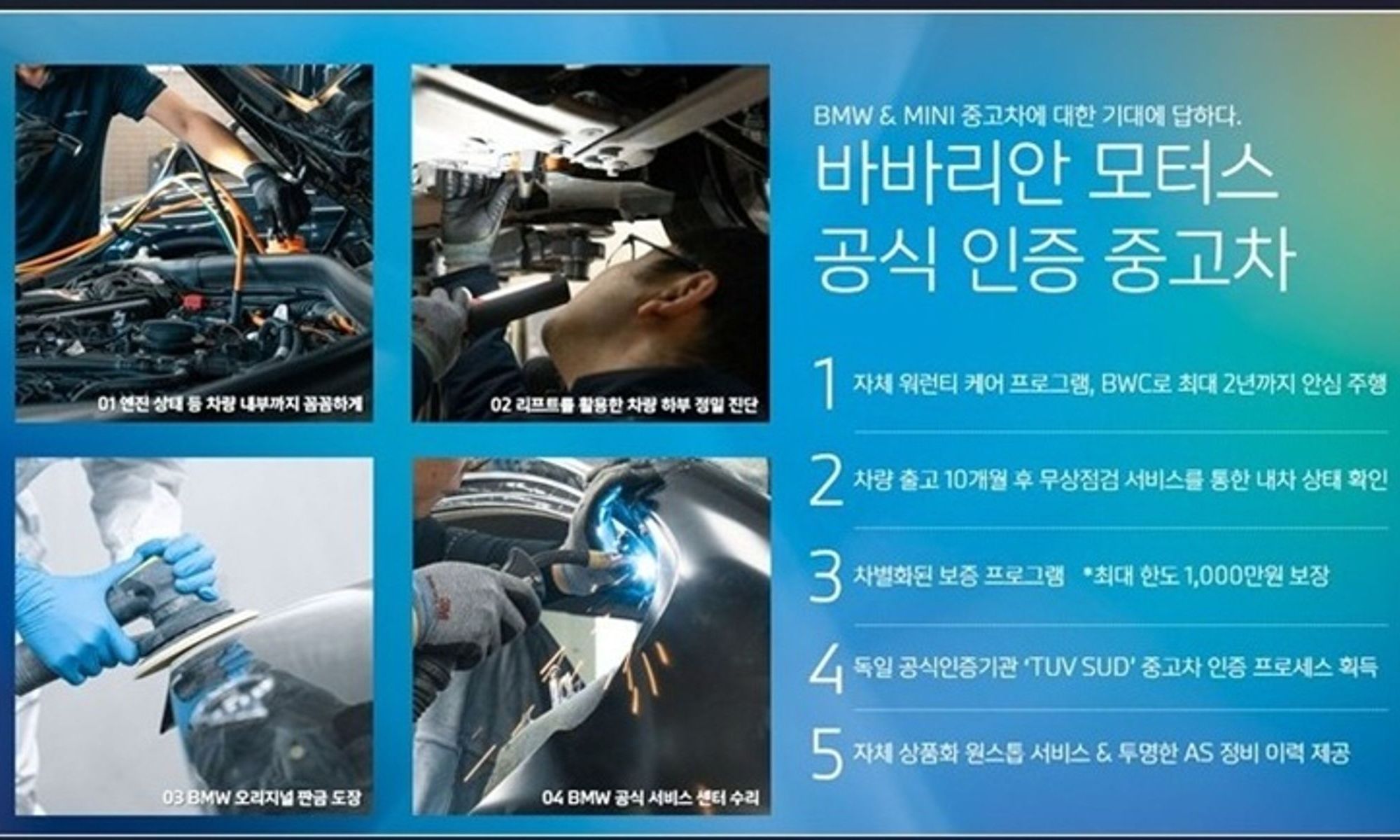 01 엔진 상태 등 차량 내부까지 꼼꼼하게

02 리프트를 활용한 차량 하부 정밀 진단

03 BMW 오리지널 판금 도장

04 BMW 공식 서비스 센터 수리

BMW & MINI 중고차에 대한 기대에 답하다.

바바리안 모터스
공식 인증 중고차

1 자체 워런티 케어 프로그램, BWC로 최대 2년까지 안심 주행

2 차량 출고 10개월 후 무상점검 서비스를 통한 내차 상태 확인

3 차별화된 보증 프로그램 *최대 한도 1,000만원 보장

4 독일 공식인증기관 'TUV SUD' 중고차 인증 프로세스 획득

5 자체 상품화 원스톱 서비스 & 투명한 AS 정비 이력 제공