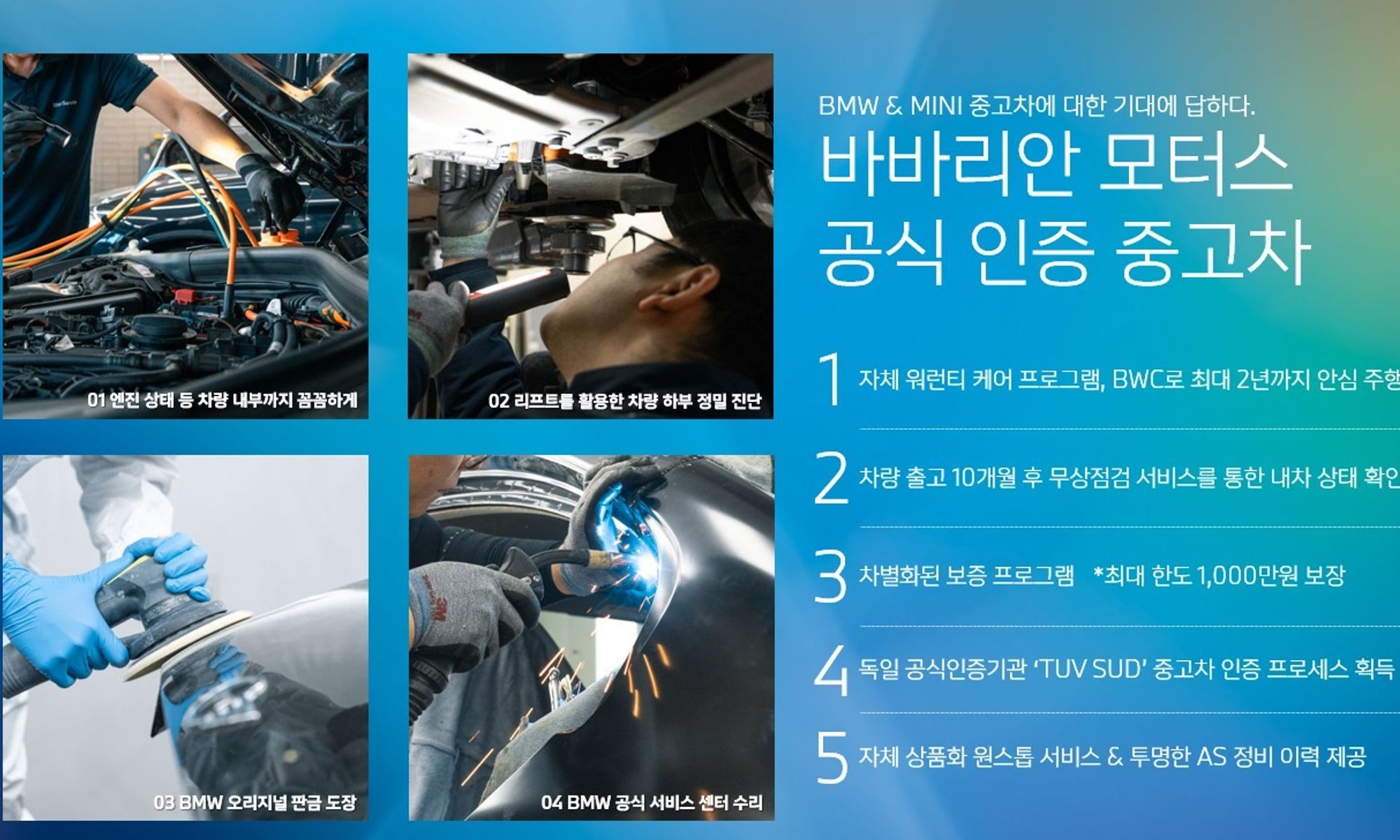 01 엔진 상태 등 차량 내부까지 꼼꼼하게

02 리프트를 활용한 차량 하부 정밀 진단

03 BMW 오리지널 판금 도장

04 BMW 공식 서비스 센터 수리

BMW & MINI 중고차에 대한 기대에 답하다.

바바리안 모터스
공식 인증 중고차

1 자체 워런티 케어 프로그램, BWC로 최대 2년까지 안심 주행

2 차량 출고 10개월 후 무상점검 서비스를 통한 내차 상태 확인

3 차별화된 보증 프로그램 *최대 한도 1,000만원 보장

4 독일 공식인증기관 'TUV SUD' 중고차 인증 프로세스 획득

5 자체 상품화 원스톱 서비스 & 투명한 AS 정비 이력 제공